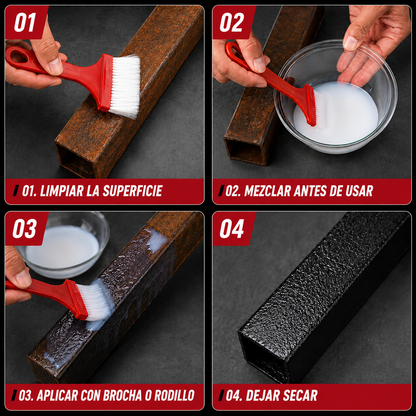 01

01. LIMPIAR LA SUPERFICIE

02

02. MEZCLAR ANTES DE USAR

03

03. APLICAR CON BROCHA O RODILLO

04

04. DEJAR SECAR